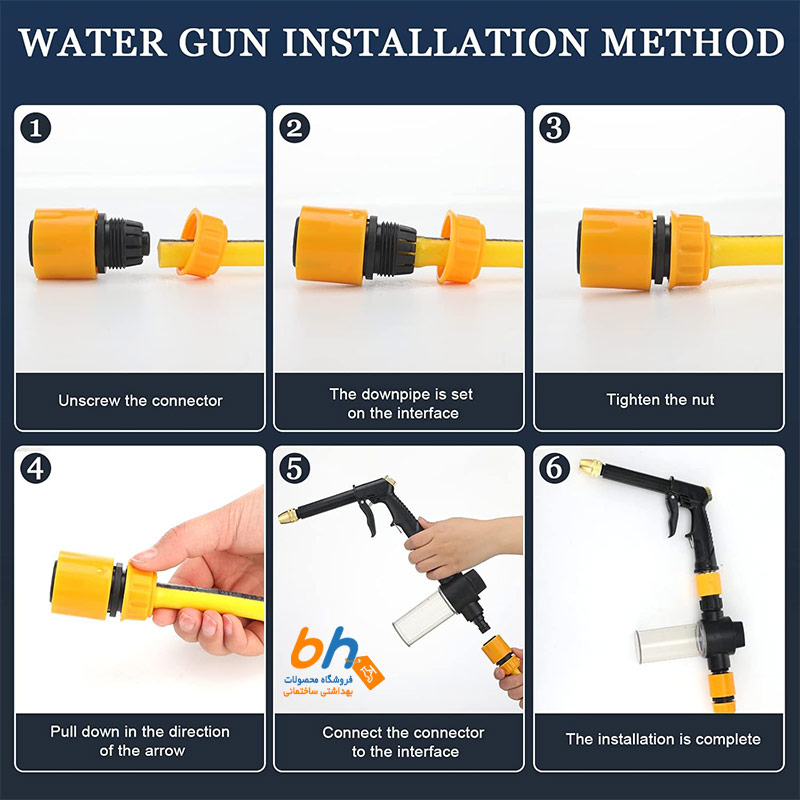 WATER GUN INSTALLATION METHOD

1

Unscrew the connector

2

The downpipe is set on the interface

3

Tighten the nut

4

Pull down in the direction of the arrow

5

bh

فروشگاه محصولات بهداشتی ساختمانی

Connect the connector to the interface

6

The installation is complete