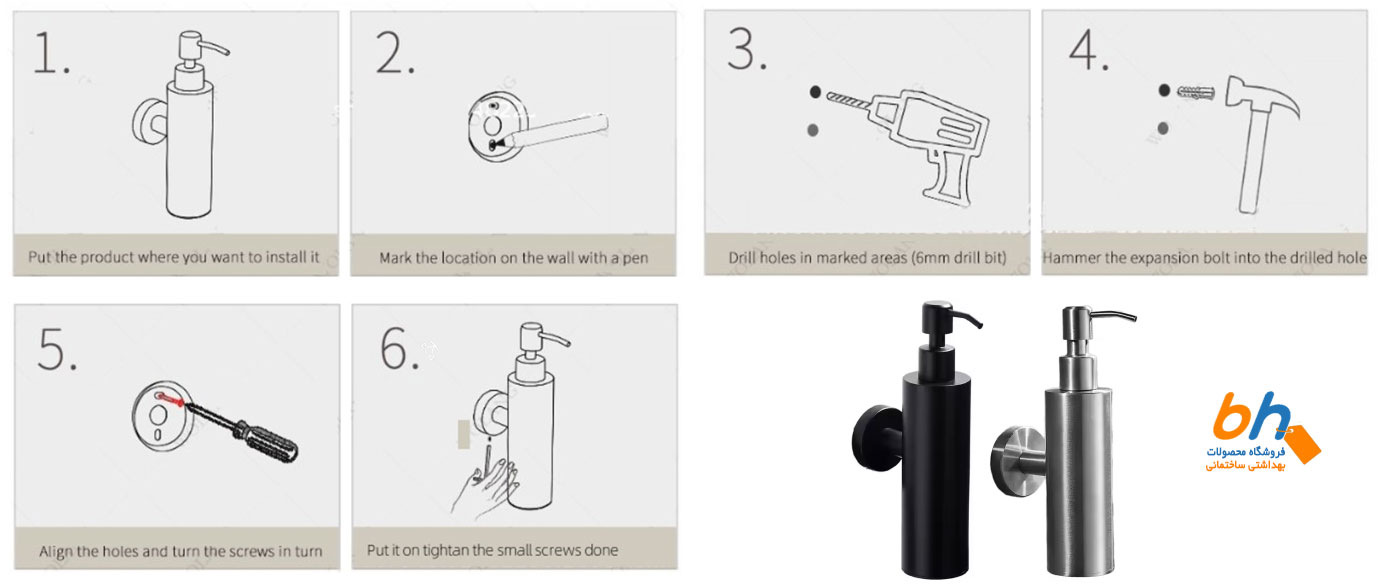 1.

Put the product where you want to install it

2.

Mark the location on the wall with a pen

3.

Drill holes in marked areas (6mm drill bit)

4.

Hammer the expansion bolt into the drilled hole

5.

Align the holes and turn the screws in turn

6.

Put it on tightan the small screws done

bh
فروشگاه محصولات
بهداشتی ساختمانی