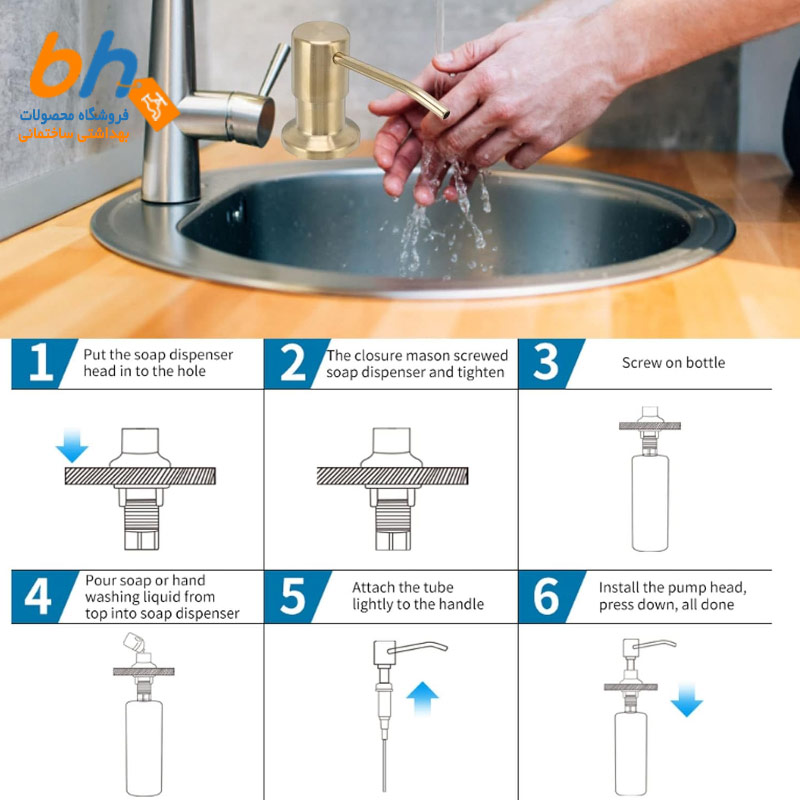 bh

فروشگاه محصولات
بهداشتی ساختمانی

1 Put the soap dispenser head in to the hole

2 The closure mason screwed soap dispenser and tighten

3 Screw on bottle

4 Pour soap or hand washing liquid from top into soap dispenser

5 Attach the tube lightly to the handle

6 Install the pump head, press down, all done